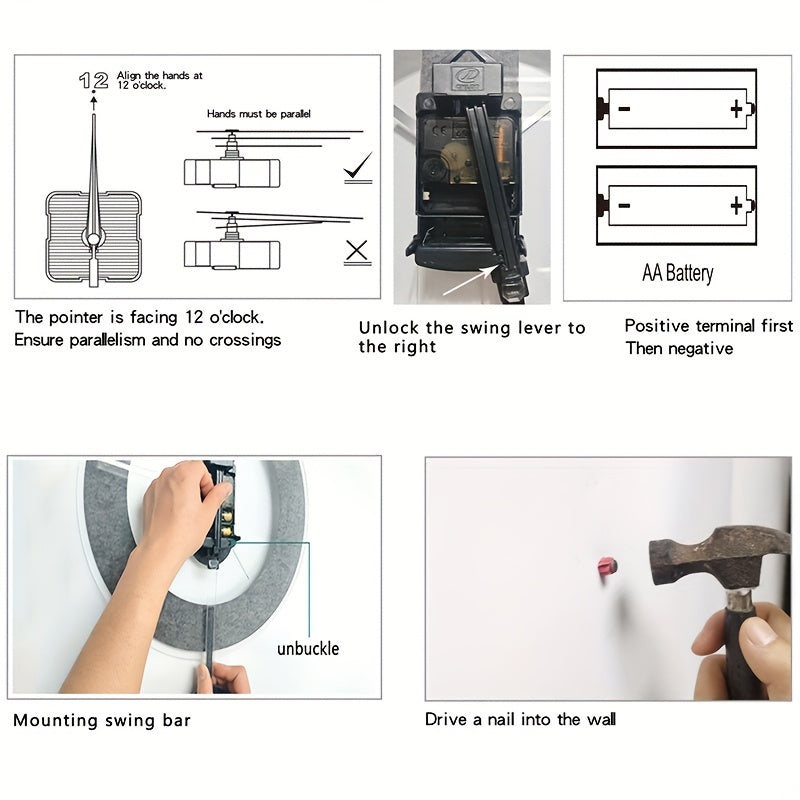 12 Align the hands at 12 o'clock.

Hands must be parallel

The pointer is facing 12 o'clock.
Ensure parallelism and no crossings

Unlock the swing lever to the right

- +

- +

AA Battery

Positive terminal first
Then negative

unbuckle

Mounting swing bar

Drive a nail into the wall